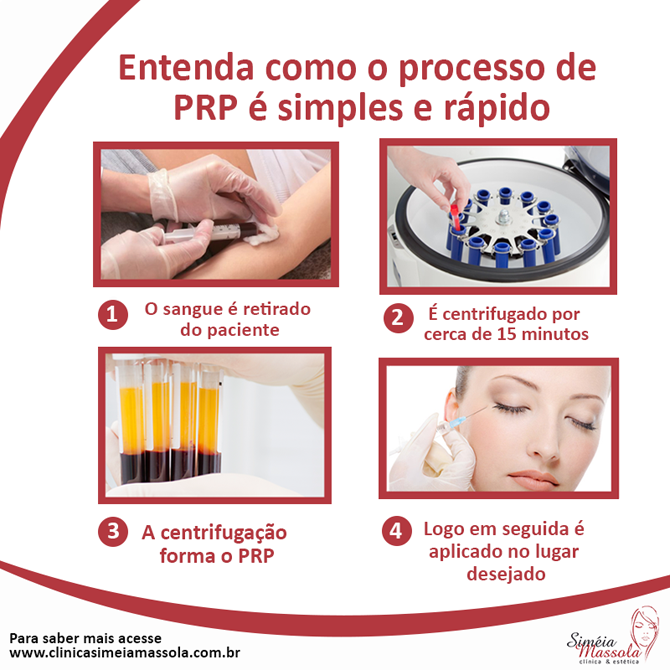 Entenda como o processo de PRP é simples e rápido

1 O sangue é retirado do paciente

2 É centrifugado por cerca de 15 minutos

3 A centrifugação forma o PRP

4 Logo em seguida é aplicado no lugar desejado

Para saber mais acesse
www.clinicasimeiamassola.com.br

Siméia Massola
clínica & estética